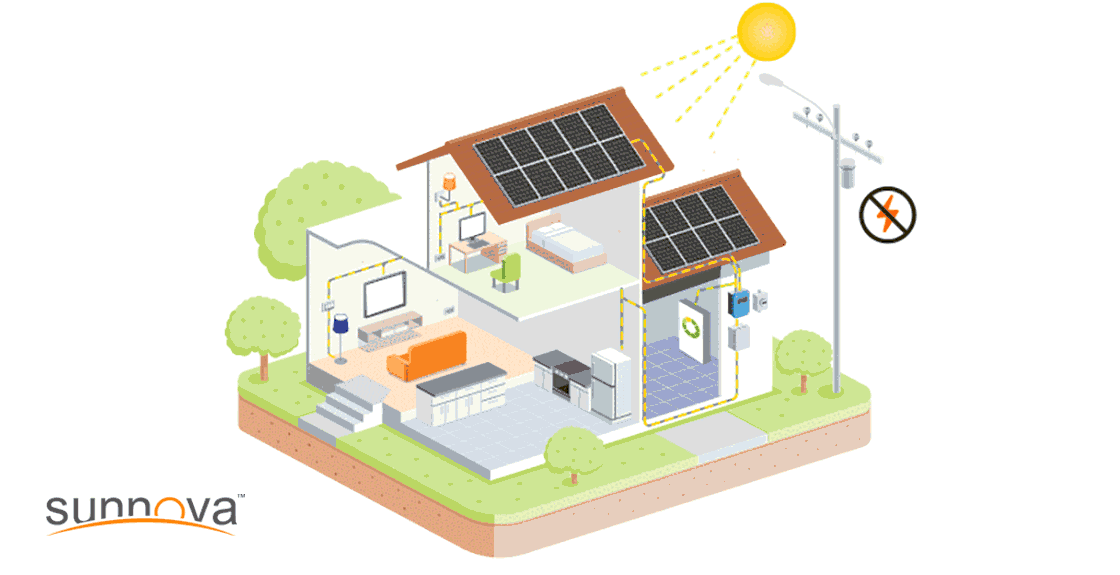 sunnova™